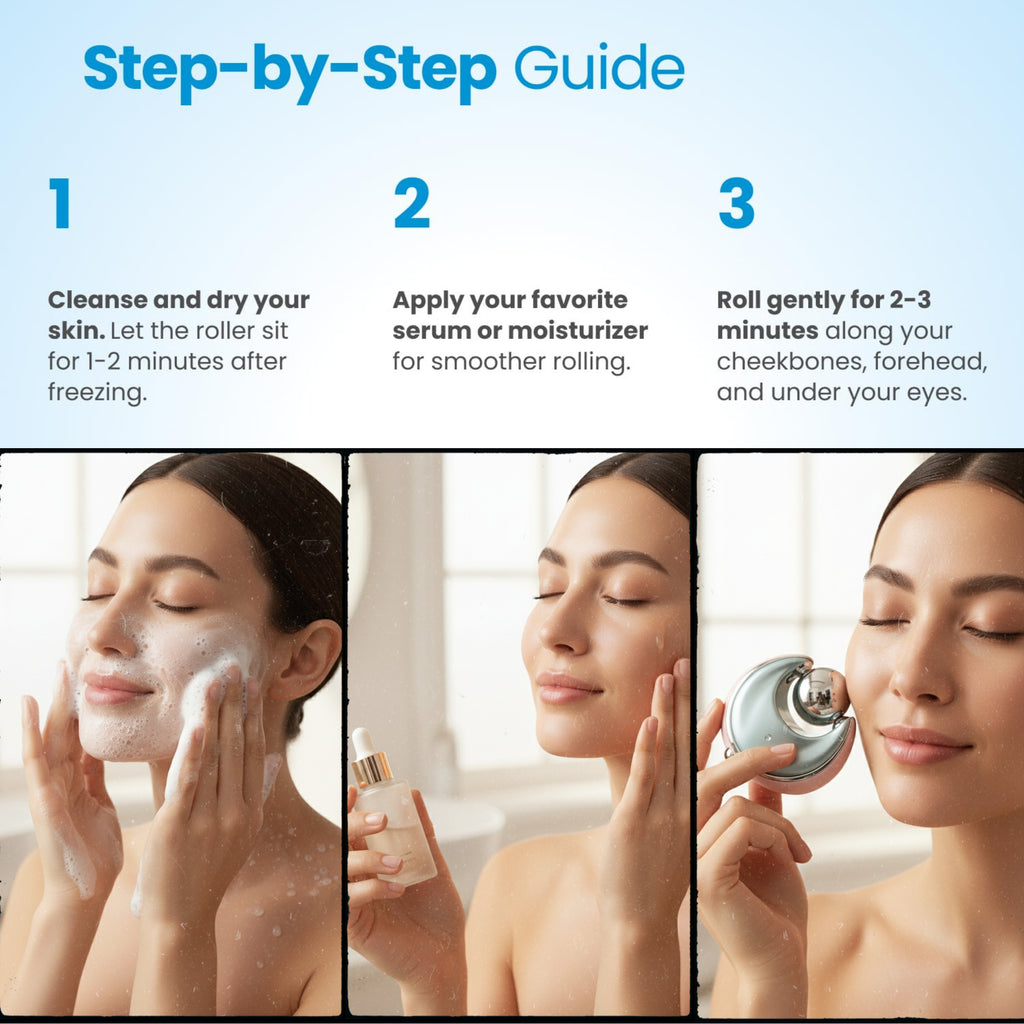 Step-by-Step Guide

1

Cleanse and dry your skin. Let the roller sit for 1-2 minutes after freezing.

2

Apply your favorite serum or moisturizer for smoother rolling.

3

Roll gently for 2-3 minutes along your cheekbones, forehead, and under your eyes.